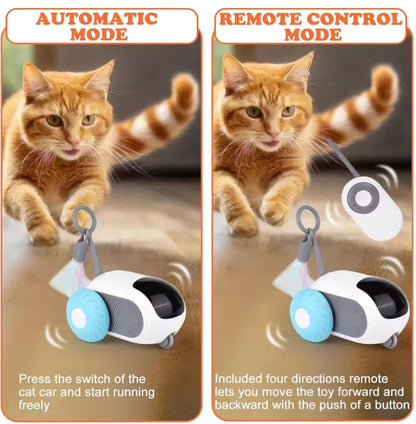 AUTOMATIC MODE

Press the switch of the cat car and start running freely

REMOTE CONTROL MODE

Included four directions remote lets you move the toy forward and backward with the push of a button