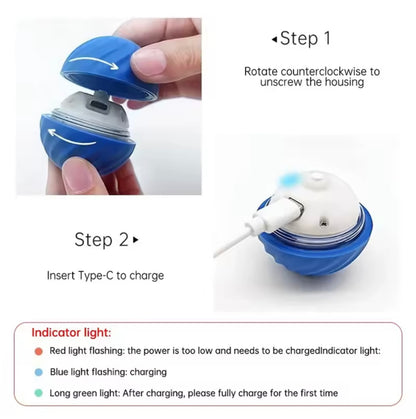 Step 1

Rotate counterclockwise to unscrew the housing

Step 2

Insert Type-C to charge

Indicator light:

Red light flashing: the power is too low and needs to be chargedIndicator light:

Blue light flashing: charging

Long green light: After charging, please fully charge for the first time